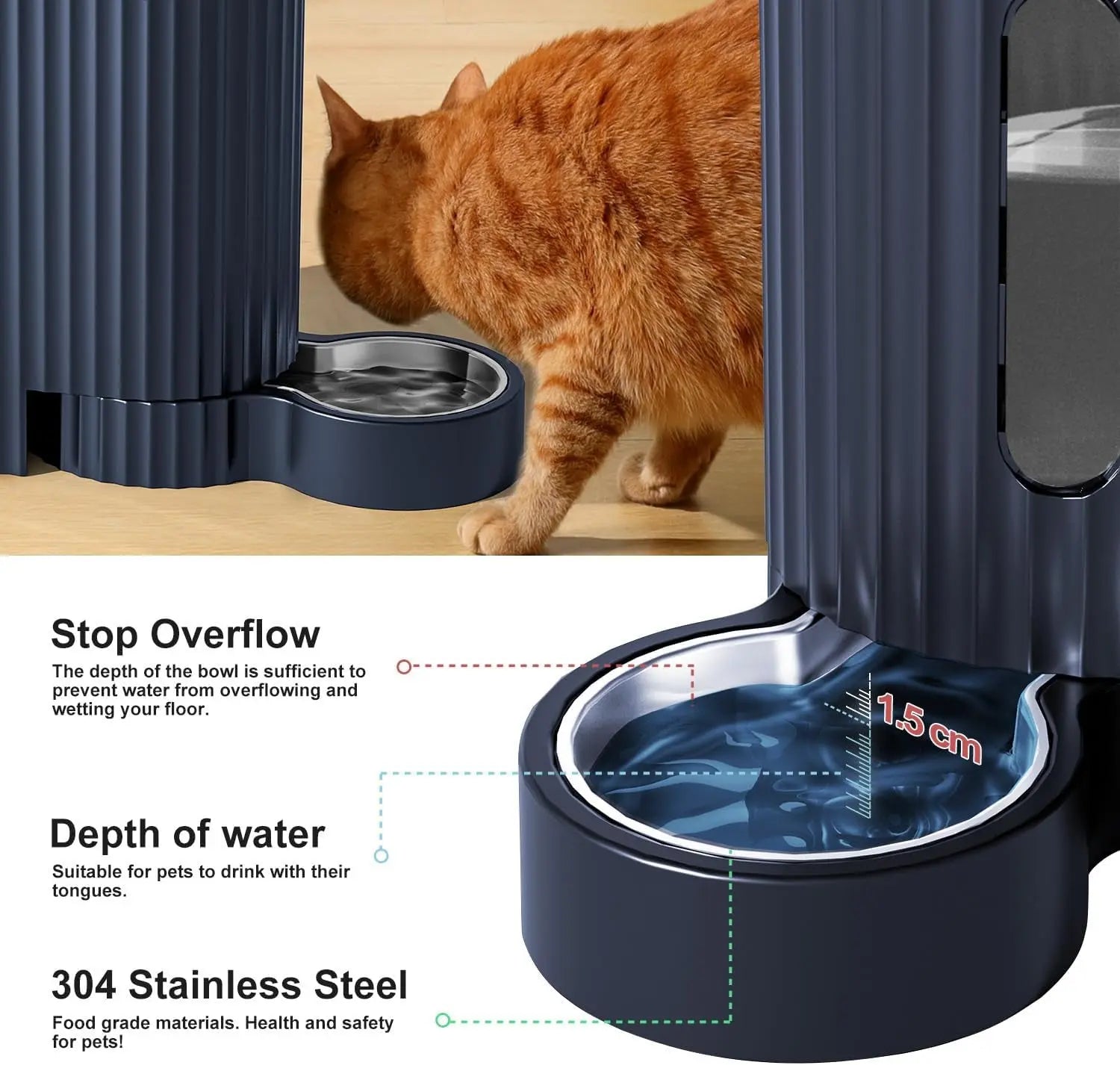 Stop Overflow
The depth of the bowl is sufficient to prevent water from overflowing and wetting your floor.

1.5 cm

Depth of water
Suitable for pets to drink with their tongues.

304 Stainless Steel
Food grade materials. Health and safety for pets!